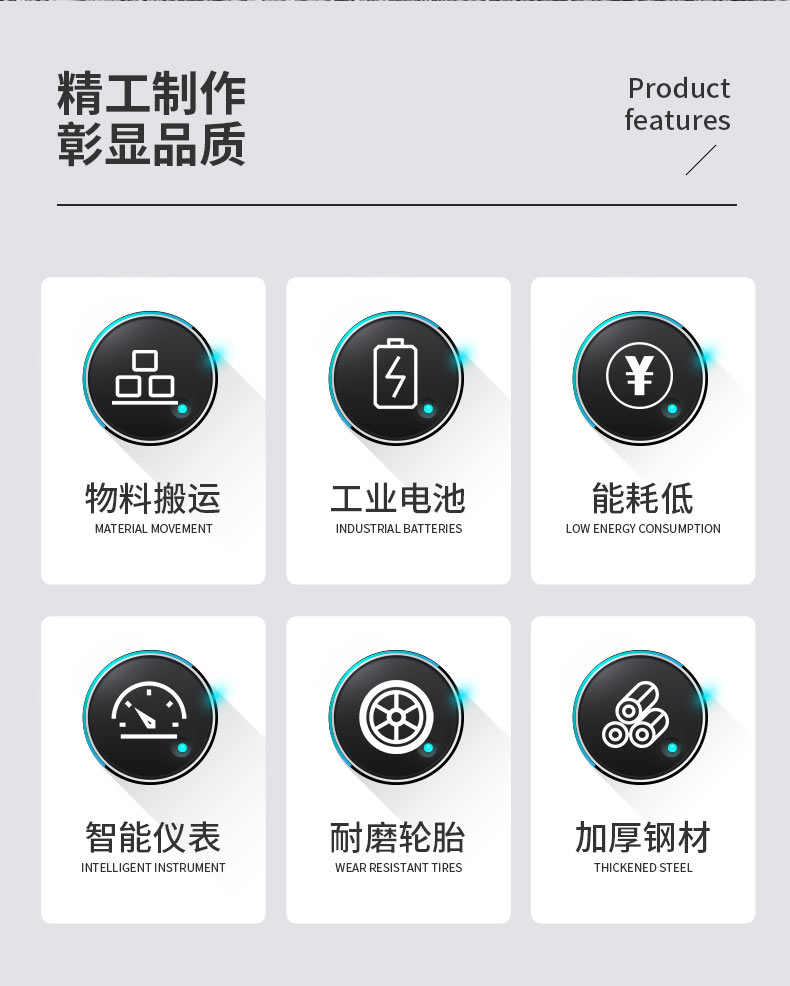 精工制作
彰显品质

Product
features

物料搬运
MATERIAL MOVEMENT

工业电池
INDUSTRIAL BATTERIES

能耗低
LOW ENERGY CONSUMPTION

智能仪表
INTELLIGENT INSTRUMENT

耐磨轮胎
WEAR RESISTANT TIRES

加厚钢材
THICKENED STEEL